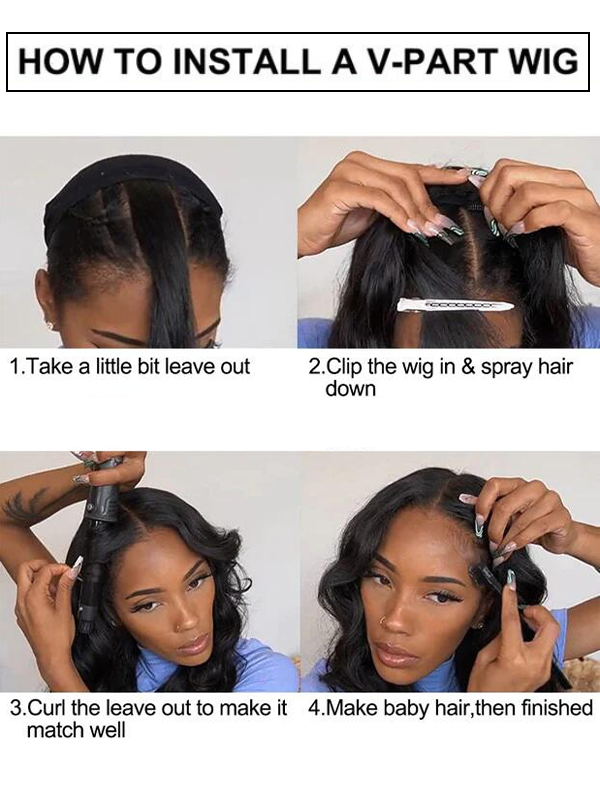 HOW TO INSTALL A V-PART WIG

1.Take a little bit leave out

2.Clip the wig in & spray hair down

3.Curl the leave out to make it match well

4.Make baby hair,then finished